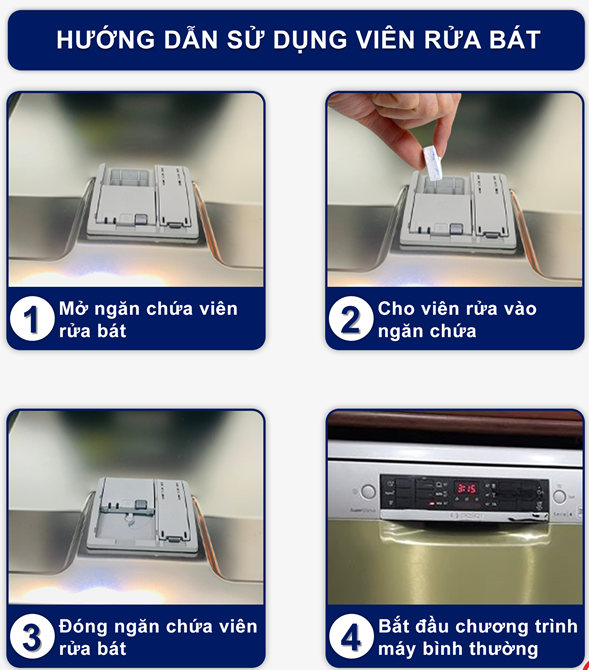 HƯỚNG DẪN SỬ DỤNG VIÊN RỬA BÁT

1 Mở ngăn chứa viên rửa bát

2 Cho viên rửa vào ngăn chứa

3 Đóng ngăn chứa viên rửa bát

3:15

4 Bắt đầu chương trình máy bình thường