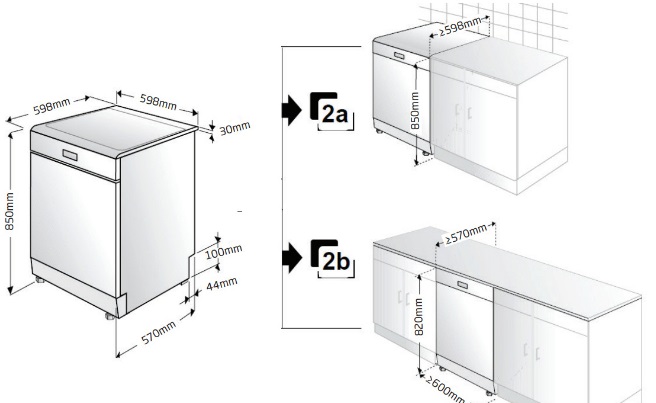 598mm
598mm
30mm
850mm
100mm
44mm
570mm
2a
≥598mm
850mm
2b
≥570mm
820mm
≥600mm