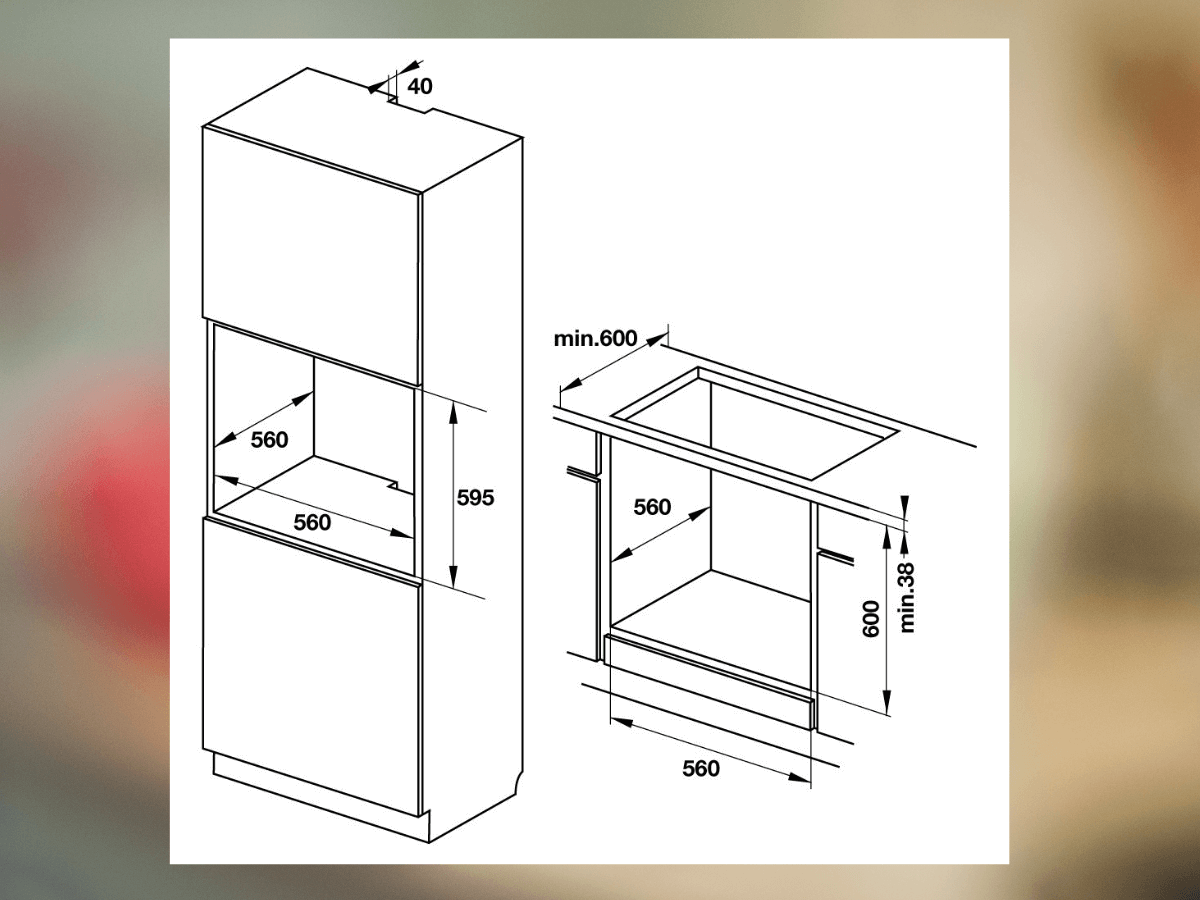 40

560

560

595

min.600

560

600

min.38

560