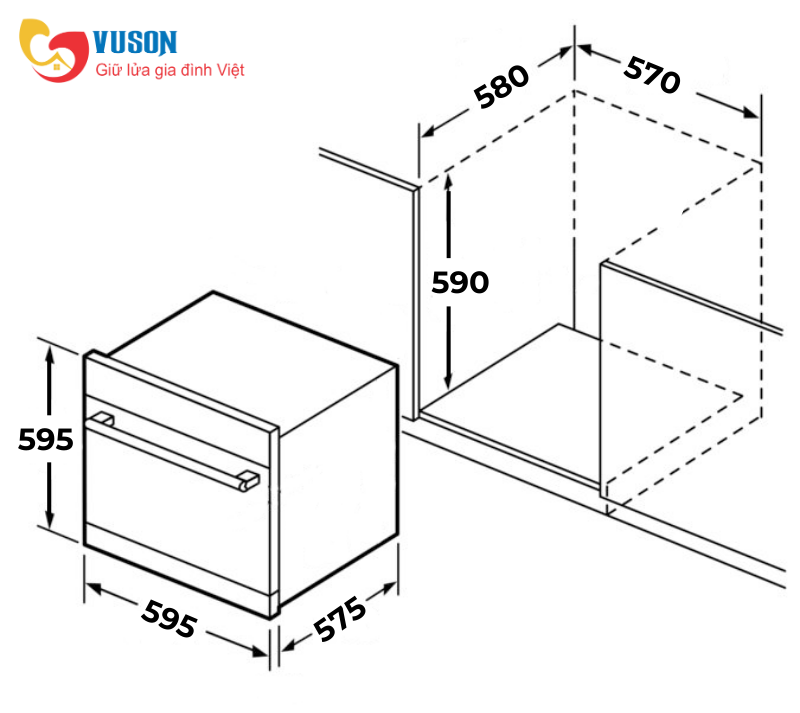 VUSON
Giữ lửa gia đình Việt

580
570
590
595
595
575